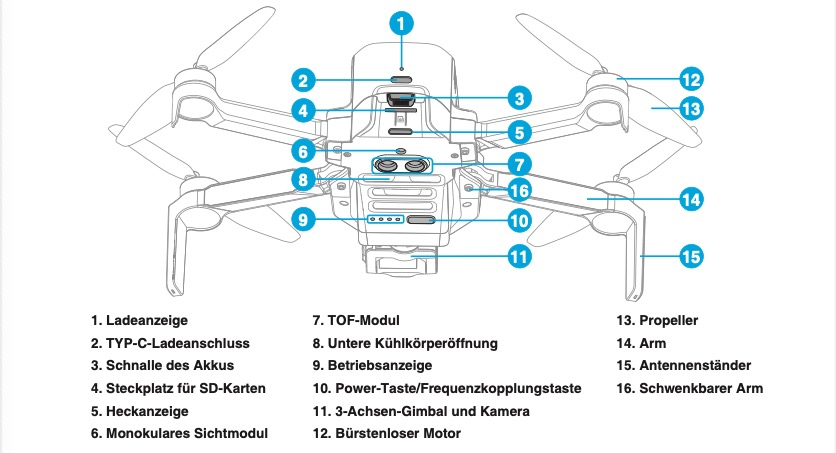 1
2
3
4
5
6
7
8
9
10
11
12
13
14
15
16

1. Ladeanzeige
2. TYP-C-Ladeanschluss
3. Schnalle des Akkus
4. Steckplatz für SD-Karten
5. Heckanzeige
6. Monokulares Sichtmodul

7. TOF-Modul
8. Untere Kühlkörperöffnung
9. Betriebsanzeige
10. Power-Taste/Frequenzkopplungstaste
11. 3-Achsen-Gimbal und Kamera
12. Bürstenloser Motor

13. Propeller
14. Arm
15. Antennenständer
16. Schwenkbarer Arm